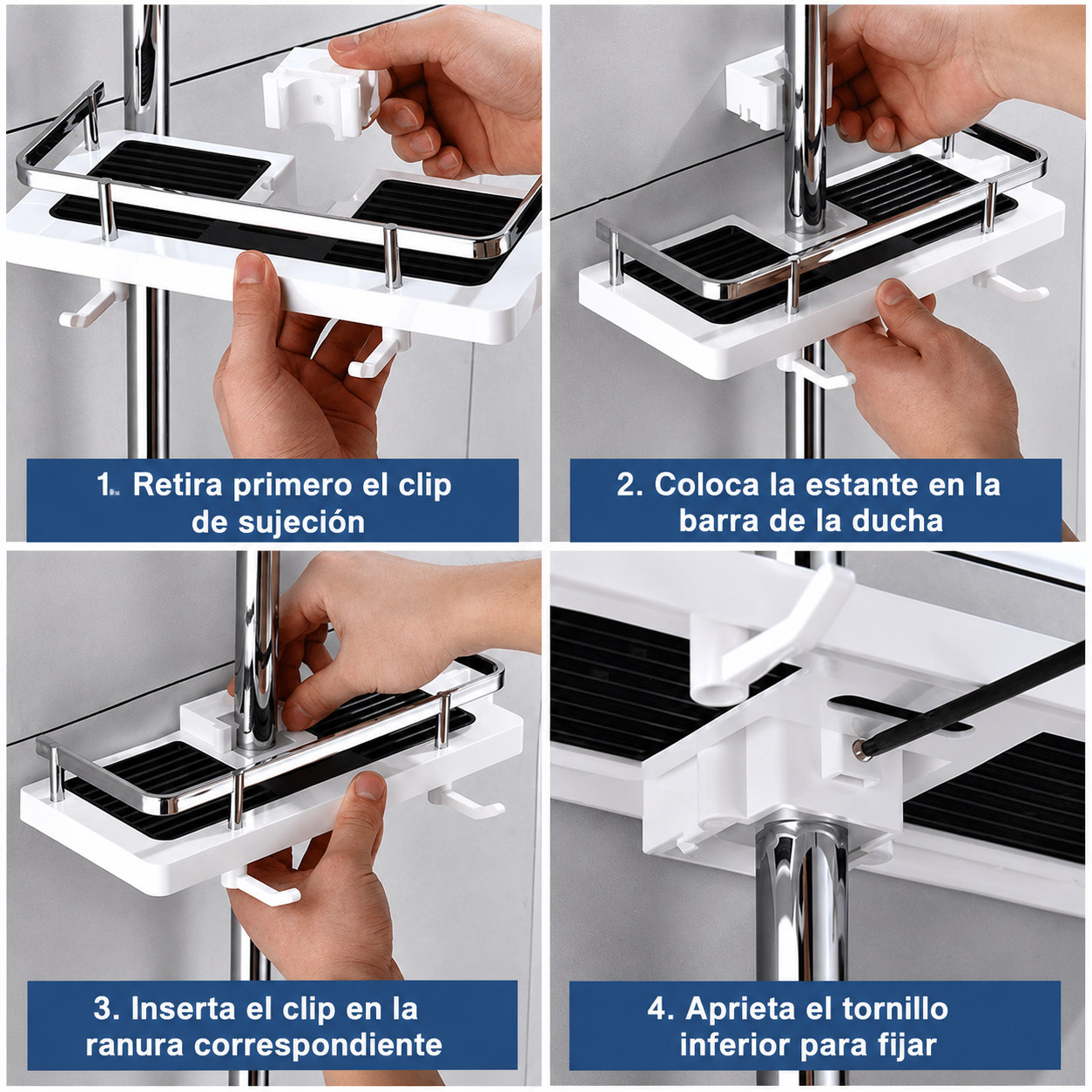 1. Retira primero el clip de sujeción

2. Coloca la estante en la barra de la ducha

3. Inserta el clip en la ranura correspondiente

4. Aprieta el tornillo inferior para fijar