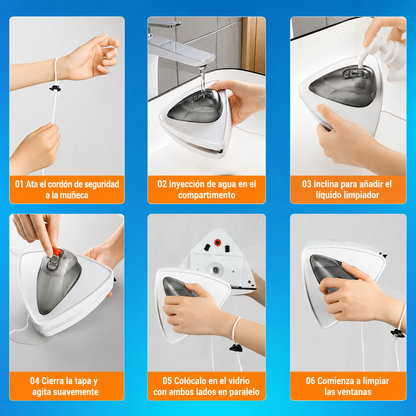 01 Ata el cordón de seguridad a la muñeca

02 Inyección de agua en el compartimento

03 Inclina para añadir el líquido limpiador

04 Cierra la tapa y agita suavemente

05 Colócalo en el vidrio con ambos lados en paralelo

06 Comienza a limpiar las ventanas